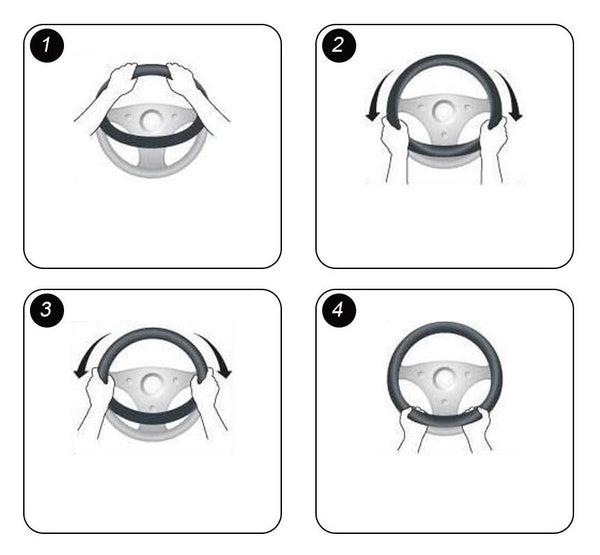 1

2

3

4